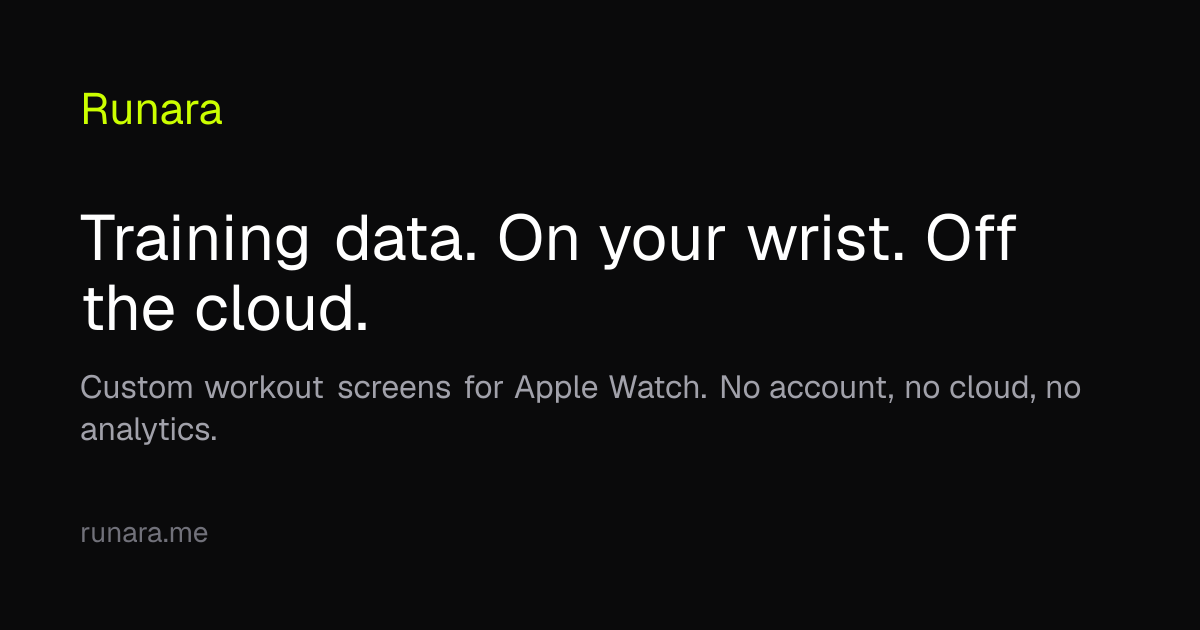 Runara

Training data. On your wrist. Off the cloud.

Custom workout screens for Apple Watch. No account, no cloud, no analytics.

runara.me